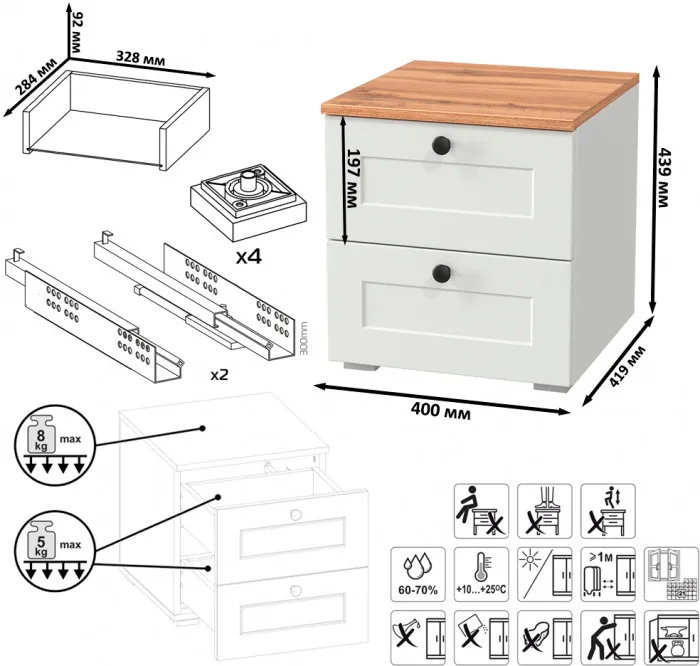 92 мм
328 мм
284 мм
x4
300mm
x2
197 мм
439 мм
419 мм
400 мм
8 kg max
5 kg max
60-70%
+10...+25°C
≥1м