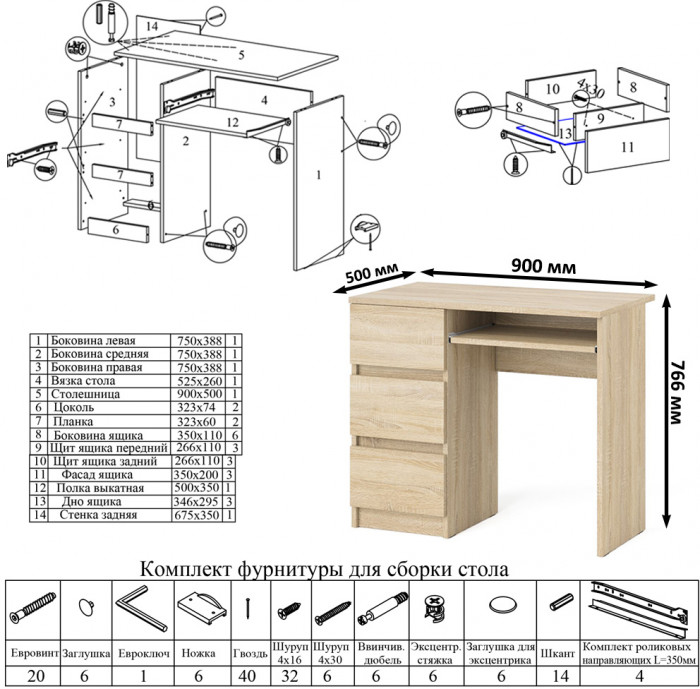 14
5
3
4
7
12
2
7
1
6
10
4x30
8
8
9
13
11
500 мм
900 мм
766 мм

| 1 | Боковина левая | 750x388 | 1 |
|---|---|---|---|
| 2 | Боковина средняя | 750x388 | 1 |
| 3 | Боковина правая | 750x388 | 1 |
| 4 | Вязка стола | 525x260 | 1 |
| 5 | Столешница | 900x500 | 1 |
| 6 | Цоколь | 323x74 | 2 |
| 7 | Планка | 323x60 | 2 |
| 8 | Боковина ящика | 350x110 | 6 |
| 9 | Щит ящика передний | 266x110 | 3 |
| 10 | Щит ящика задний | 266x110 | 3 |
| 11 | Фасад ящика | 350x200 | 3 |
| 12 | Полка выкатная | 500x350 | 1 |
| 13 | Дно ящика | 346x295 | 3 |
| 14 | Стенка задняя | 675x350 | 1 |

Комплект фурнитуры для сборки стола

| Евровинт | Заглушка | Евроключ | Ножка | Гвоздь | Шуруп 4x16 | Шуруп 4x30 | Ввинчив. дюбель | Эксцентр. стяжка | Заглушка для эксцентрика | Шкант | Комплект роликовых направляющих L=350мм |
|---|---|---|---|---|---|---|---|---|---|---|---|
| 20 | 6 | 1 | 6 | 40 | 32 | 6 | 6 | 6 | 6 | 14 | 4 |